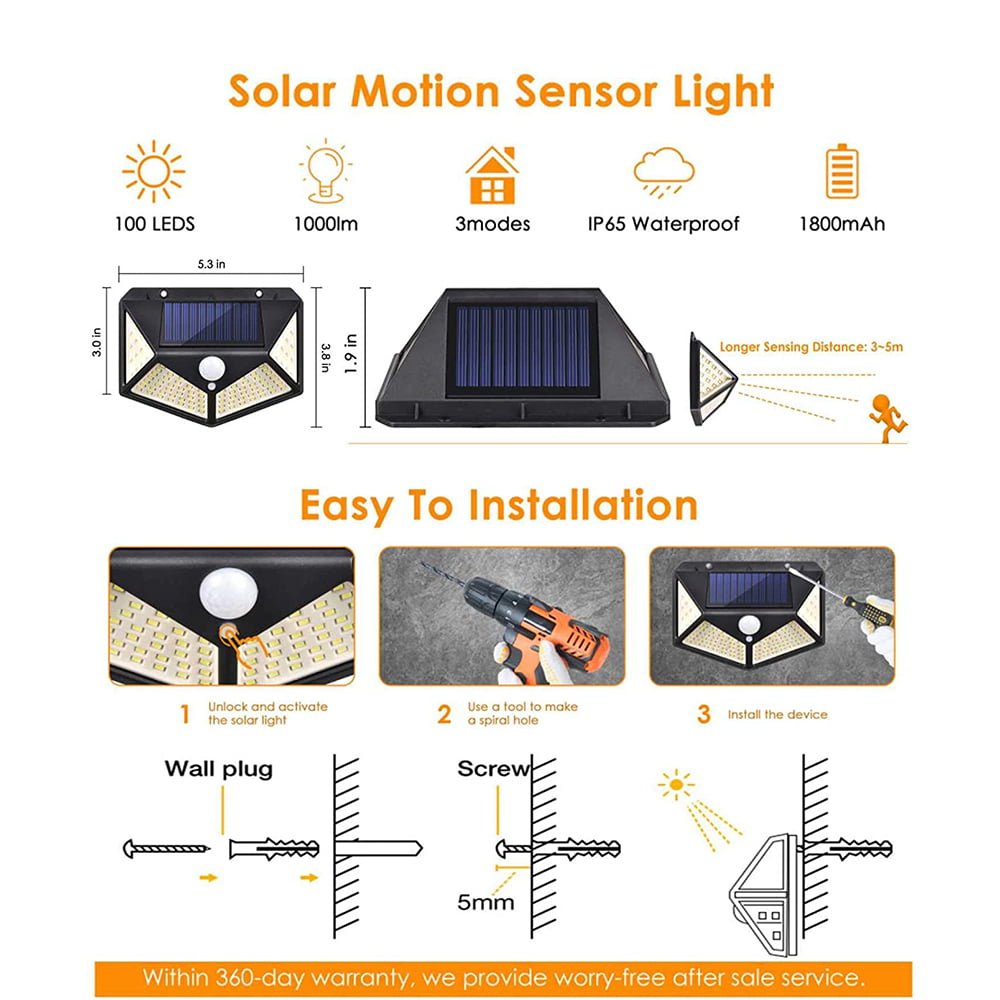 Solar Motion Sensor Light

100 LEDS
1000lm
3modes
IP65 Waterproof
1800mAh

5.3 in
3.0 in
3.8 in
1.9 in
Longer Sensing Distance: 3~5m

Easy To Installation

1 Unlock and activate the solar light
2 Use a tool to make a spiral hole
3 Install the device

Wall plug
Screw
5mm

Within 360-day warranty, we provide worry-free after sale service.